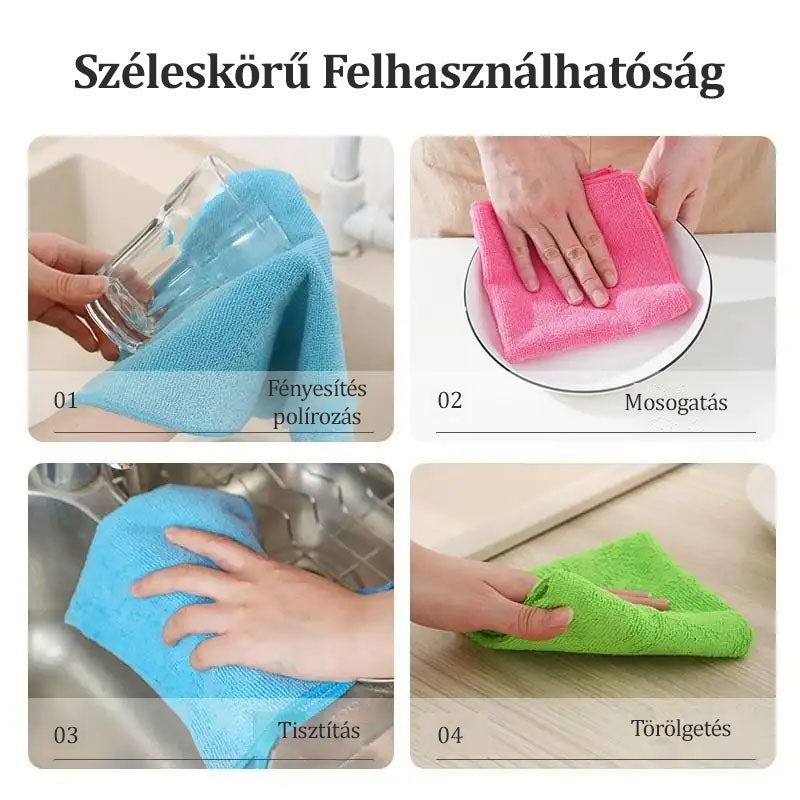 Széleskörű Felhasználhatóság

01 Fényesítés polírozás

02 Mosogatás

03 Tisztítás

04 Törölgetés